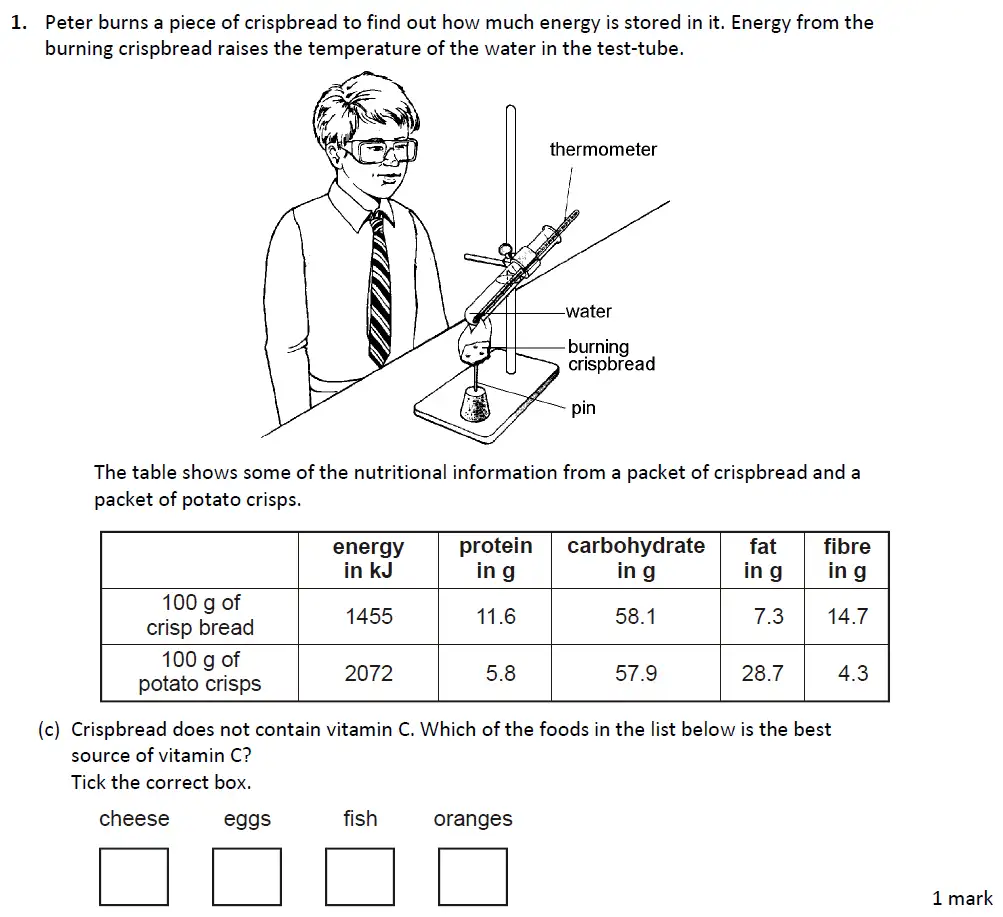 1. Peter burns a piece of crispbread to find out how much energy is stored in it. Energy from the burning crispbread raises the temperature of the water in the test-tube.

thermometer

water

burning crispbread

pin

The table shows some of the nutritional information from a packet of crispbread and a packet of potato crisps.

| | energy in kJ | protein in g | carbohydrate in g | fat in g | fibre in g |
|---|---|---|---|---|---|
| 100 g of crisp bread | 1455 | 11.6 | 58.1 | 7.3 | 14.7 |
| 100 g of potato crisps | 2072 | 5.8 | 57.9 | 28.7 | 4.3 |

(c) Crispbread does not contain vitamin C. Which of the foods in the list below is the best source of vitamin C?
Tick the correct box.

cheese eggs fish oranges

1 mark