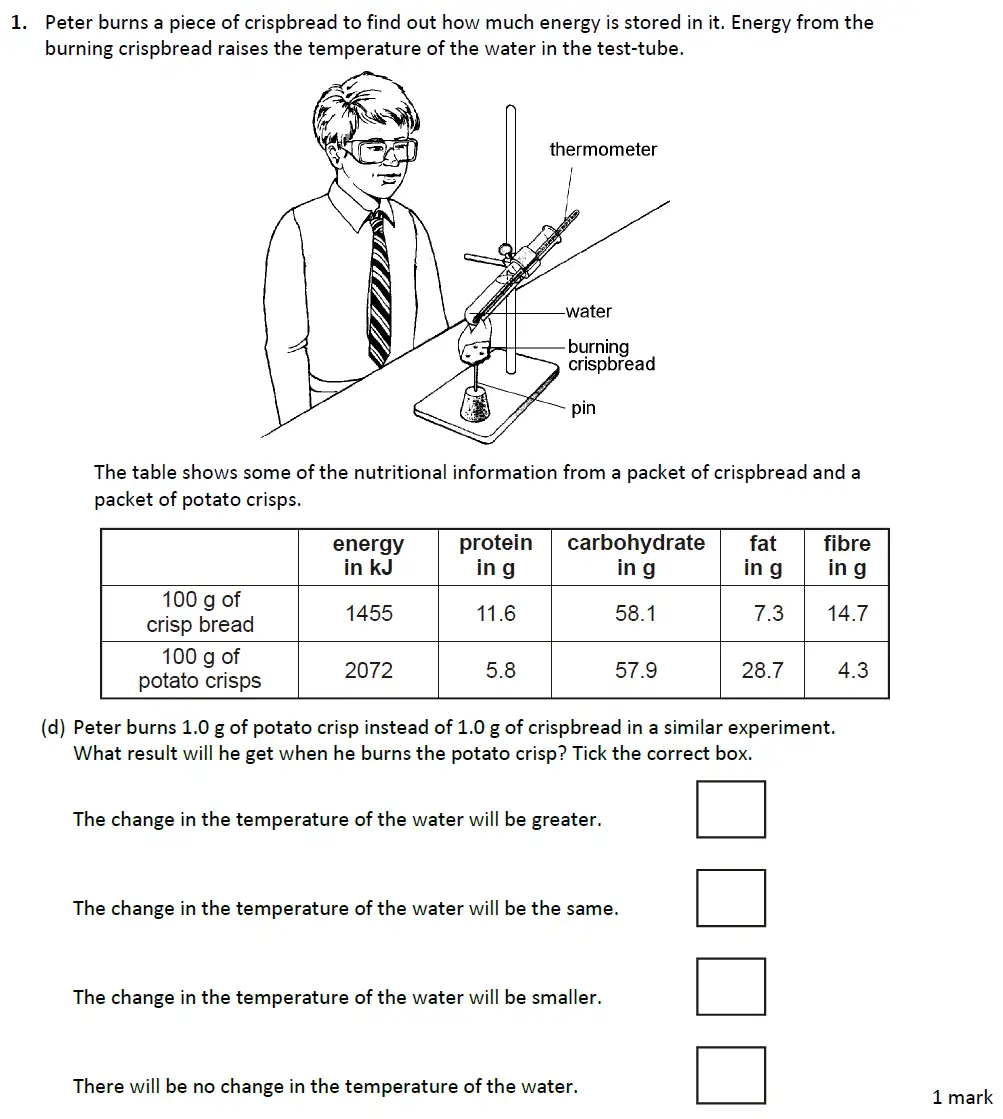 1. Peter burns a piece of crispbread to find out how much energy is stored in it. Energy from the burning crispbread raises the temperature of the water in the test-tube.

thermometer

water

burning crispbread

pin

The table shows some of the nutritional information from a packet of crispbread and a packet of potato crisps.

| | energy in kJ | protein in g | carbohydrate in g | fat in g | fibre in g |
|---|---|---|---|---|---|
| 100 g of crisp bread | 1455 | 11.6 | 58.1 | 7.3 | 14.7 |
| 100 g of potato crisps | 2072 | 5.8 | 57.9 | 28.7 | 4.3 |

(d) Peter burns 1.0 g of potato crisp instead of 1.0 g of crispbread in a similar experiment. What result will he get when he burns the potato crisp? Tick the correct box.

The change in the temperature of the water will be greater.

The change in the temperature of the water will be the same.

The change in the temperature of the water will be smaller.

There will be no change in the temperature of the water.

1 mark