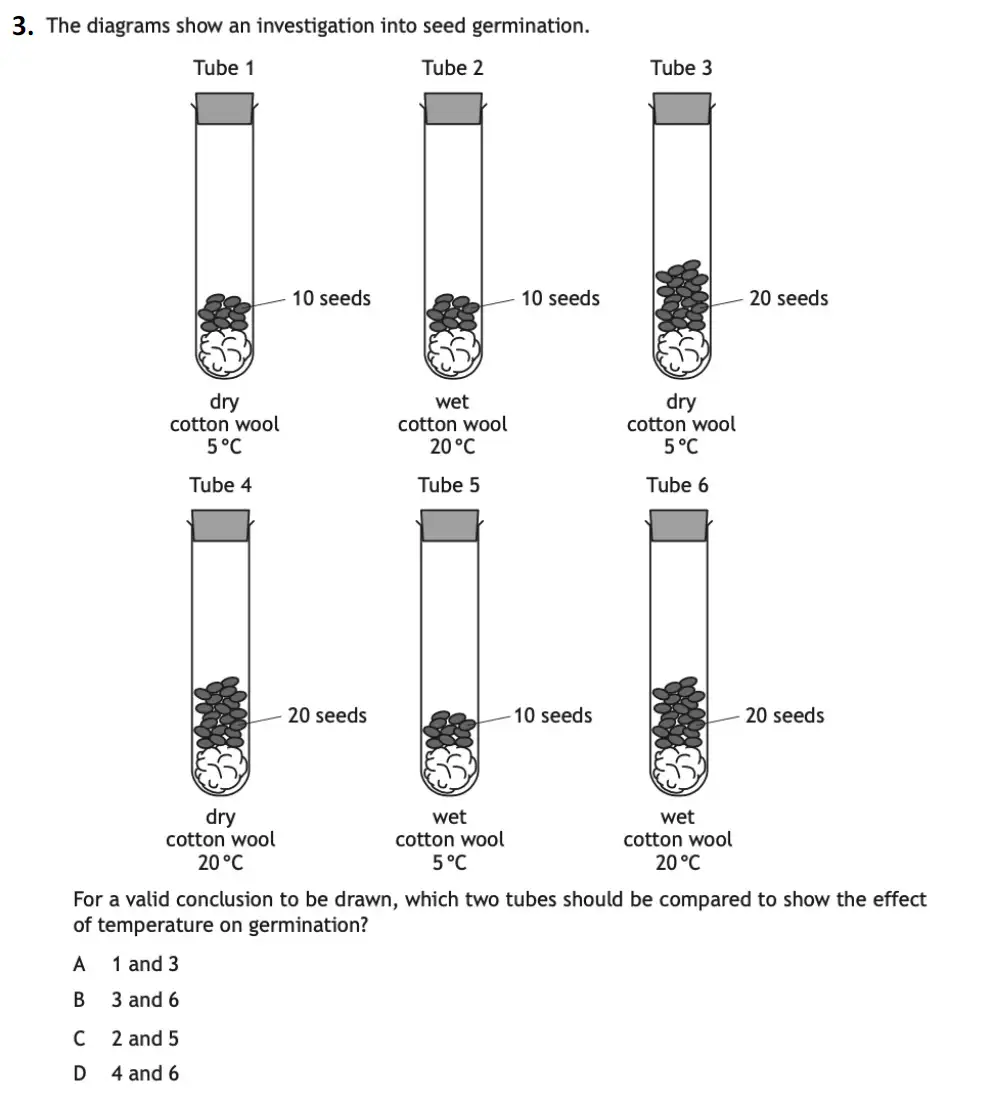 3. The diagrams show an investigation into seed germination.

Tube 1

10 seeds

dry
cotton wool
5 °C

Tube 2

10 seeds

wet
cotton wool
20 °C

Tube 3

20 seeds

dry
cotton wool
5 °C

Tube 4

20 seeds

dry
cotton wool
20 °C

Tube 5

10 seeds

wet
cotton wool
5 °C

Tube 6

20 seeds

wet
cotton wool
20 °C

For a valid conclusion to be drawn, which two tubes should be compared to show the effect of temperature on germination?

A 1 and 3

B 3 and 6

C 2 and 5

D 4 and 6