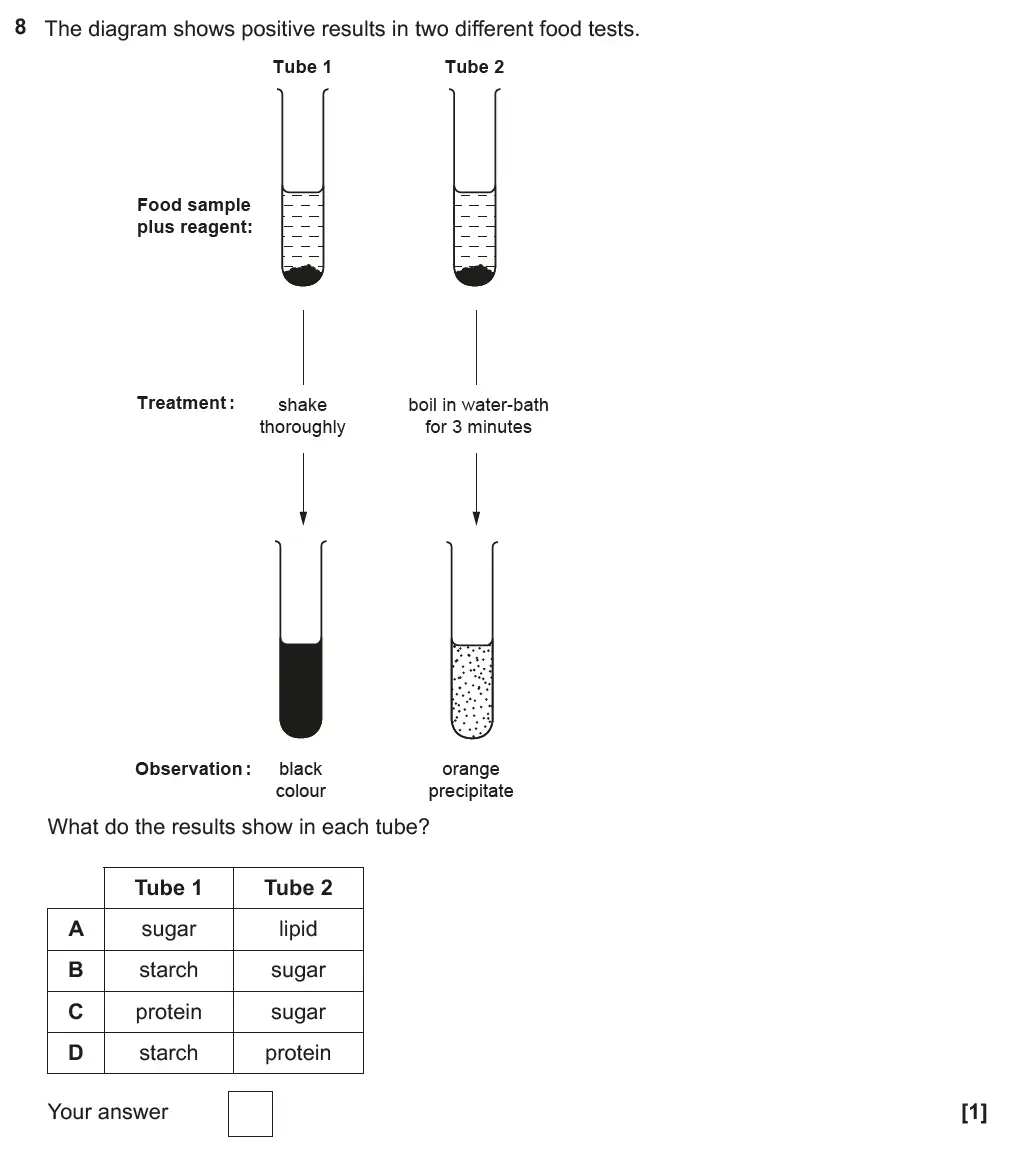 8 The diagram shows positive results in two different food tests.

Tube 1

Tube 2

Food sample plus reagent:

Treatment: shake thoroughly

boil in water-bath for 3 minutes

Observation: black colour

orange precipitate

What do the results show in each tube?

| | Tube 1 | Tube 2 |
|---|---|---|
| A | sugar | lipid |
| B | starch | sugar |
| C | protein | sugar |
| D | starch | protein |

Your answer

[1]