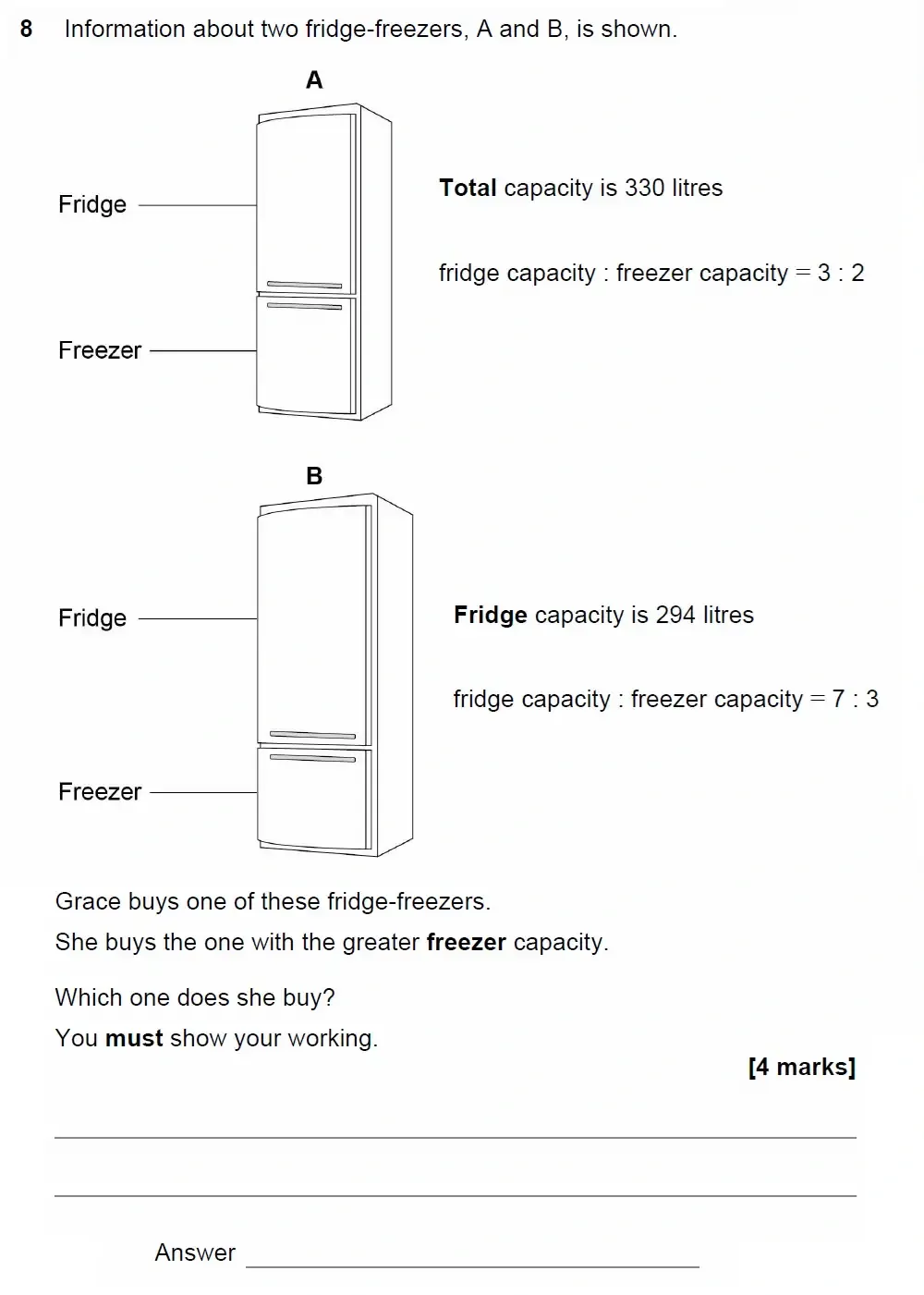 8 Information about two fridge-freezers, A and B, is shown.

A

Fridge

Freezer

Total capacity is 330 litres

fridge capacity : freezer capacity = 3 : 2

B

Fridge

Freezer

Fridge capacity is 294 litres

fridge capacity : freezer capacity = 7 : 3

Grace buys one of these fridge-freezers.
She buys the one with the greater freezer capacity.

Which one does she buy?
You must show your working.

[4 marks]

Answer