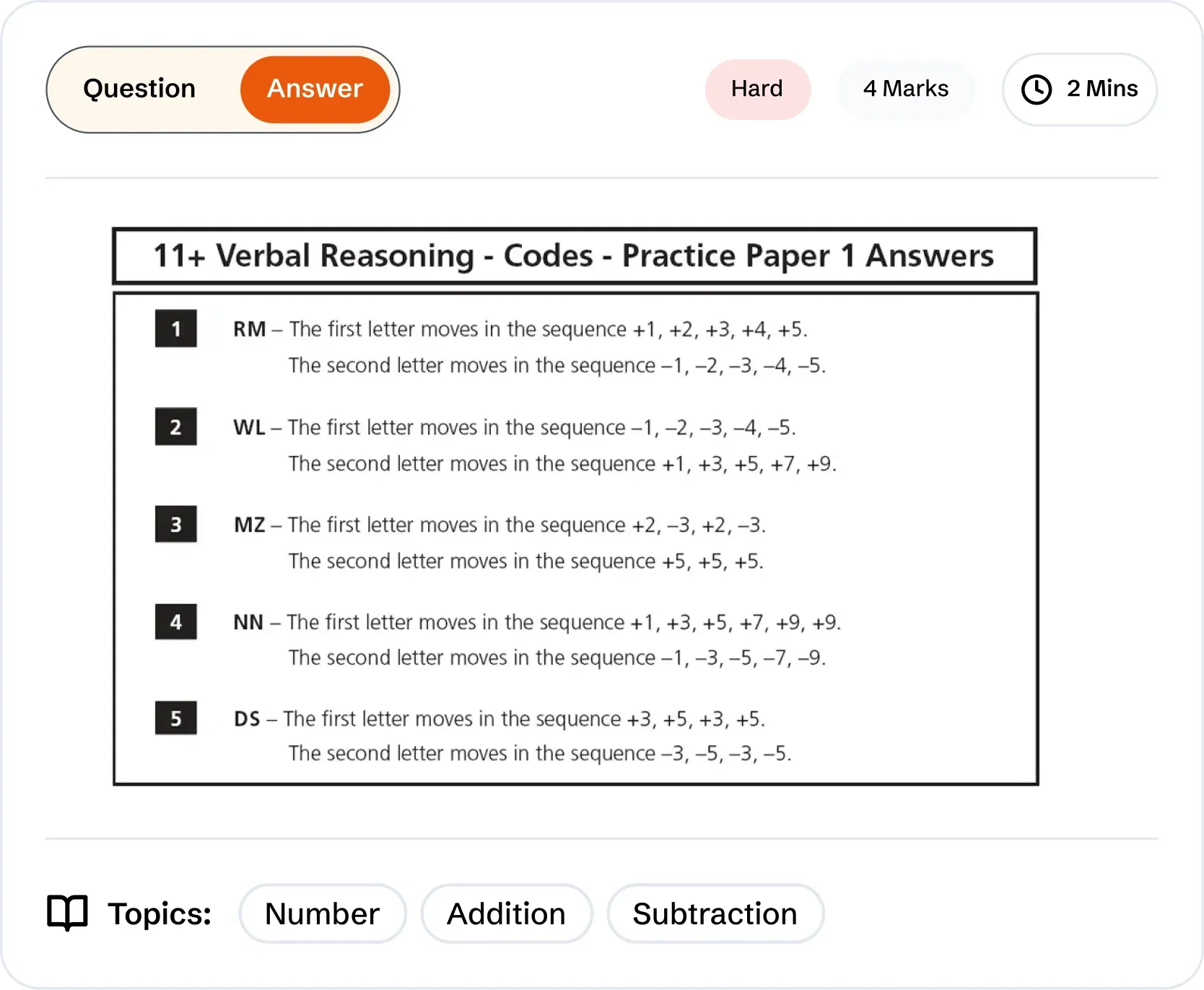 Question Answer

Hard 4 Marks 2 Mins

11+ Verbal Reasoning - Codes - Practice Paper 1 Answers

1 RM – The first letter moves in the sequence +1, +2, +3, +4, +5.
The second letter moves in the sequence –1, –2, –3, –4, –5.

2 WL – The first letter moves in the sequence –1, –2, –3, –4, –5.
The second letter moves in the sequence +1, +3, +5, +7, +9.

3 MZ – The first letter moves in the sequence +2, –3, +2, –3.
The second letter moves in the sequence +5, +5, +5.

4 NN – The first letter moves in the sequence +1, +3, +5, +7, +9, +9.
The second letter moves in the sequence –1, –3, –5, –7, –9.

5 DS – The first letter moves in the sequence +3, +5, +3, +5.
The second letter moves in the sequence –3, –5, –3, –5.

Topics: Number Addition Subtraction