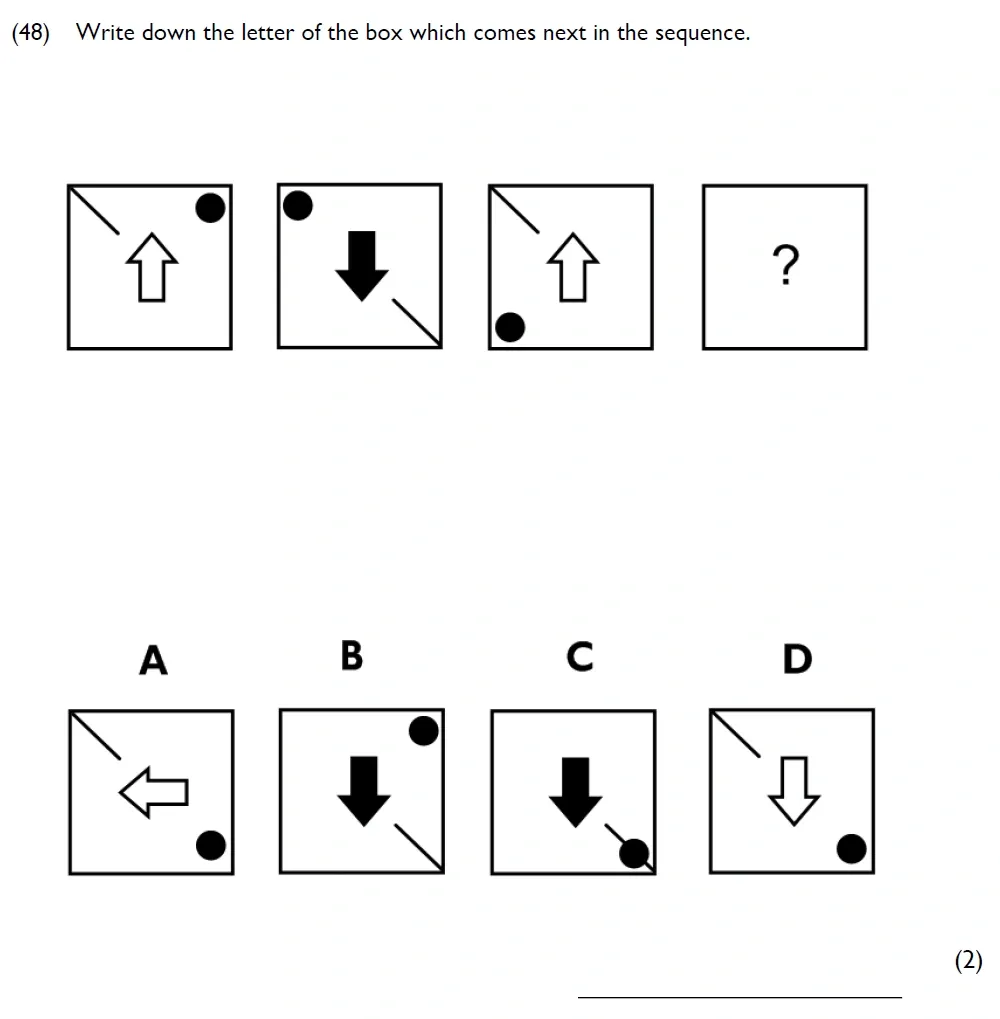 (48) Write down the letter of the box which comes next in the sequence.

?

A

B

C

D

(2)